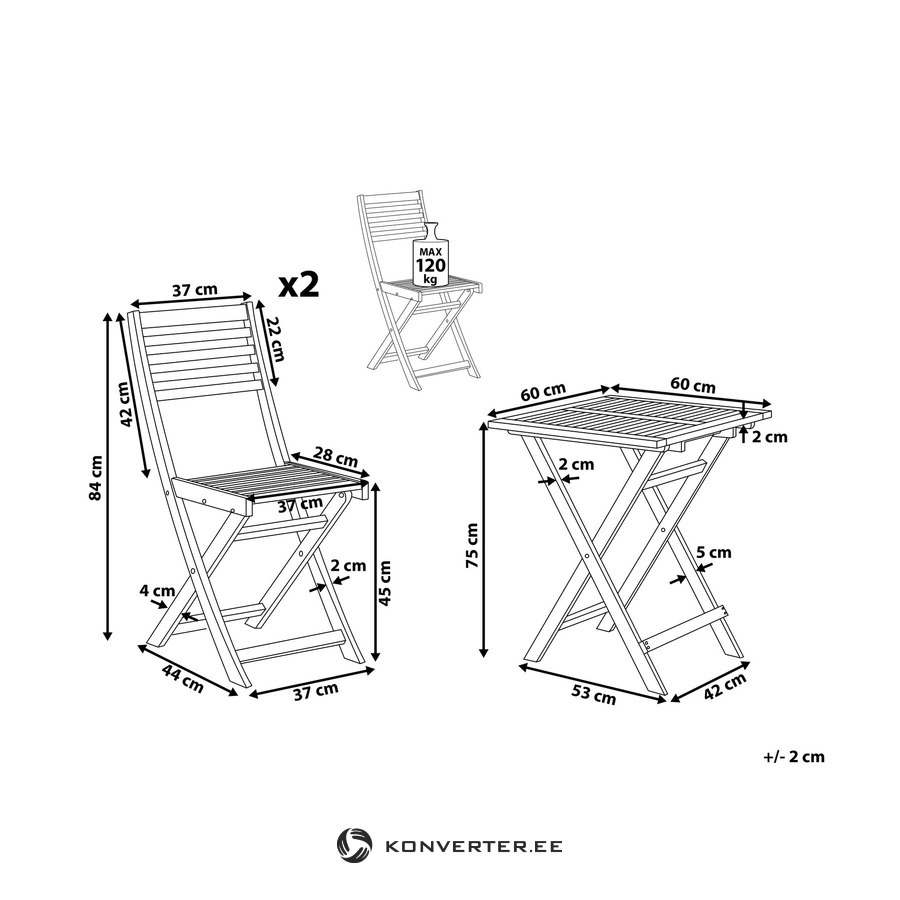 MAX
120
kg

x2

37 cm
22 cm
42 cm
84 cm
28 cm
37 cm
2 cm
4 cm
45 cm
44 cm
37 cm

60 cm
60 cm
2 cm
2 cm
75 cm
5 cm
53 cm
42 cm

+/- 2 cm

KONVERTER.EE